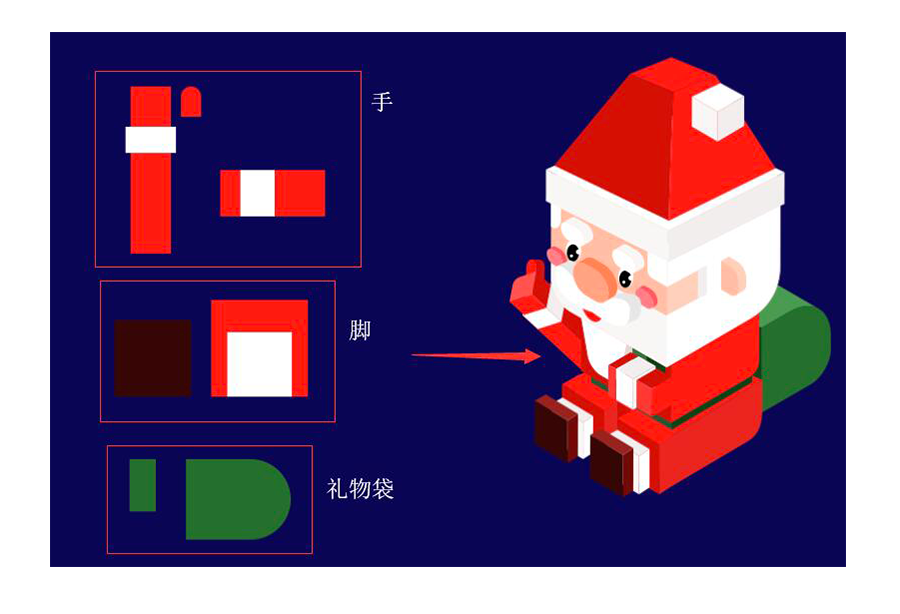 手

脚

礼物袋