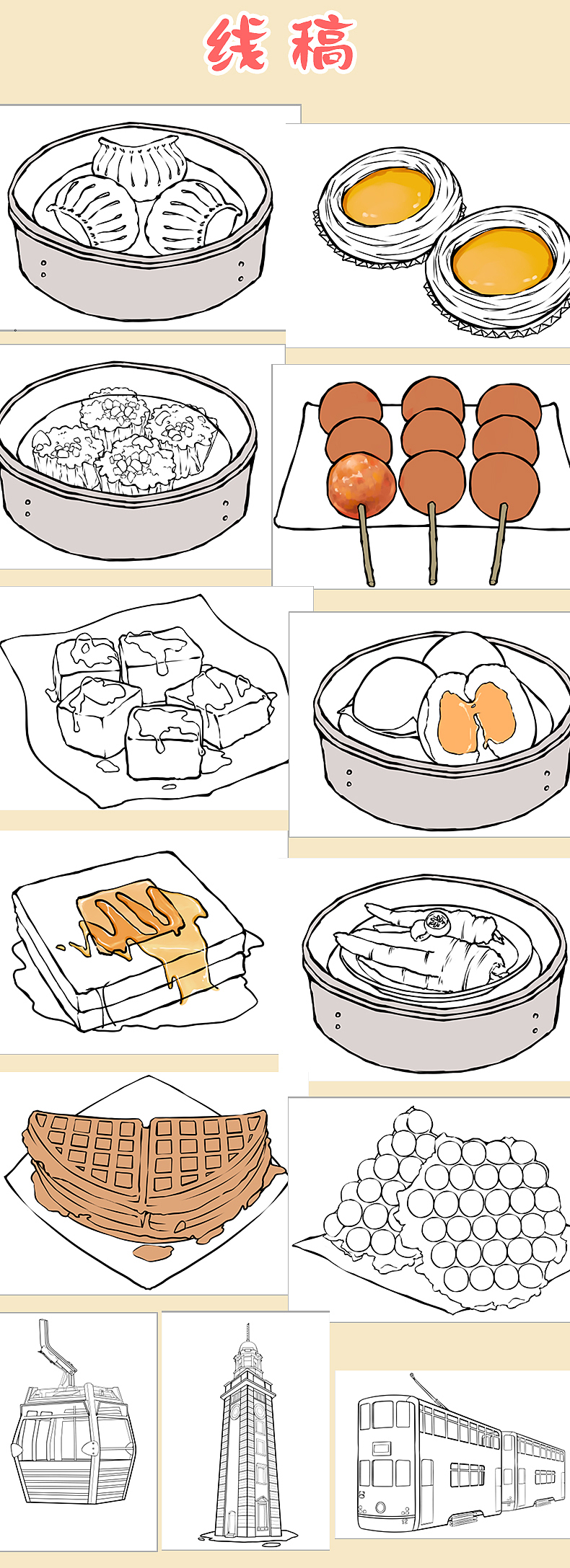 线稿