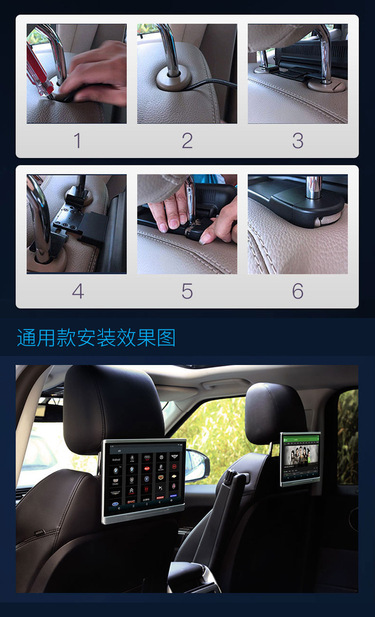 1
2
3
4
5
6

通用款安装效果图