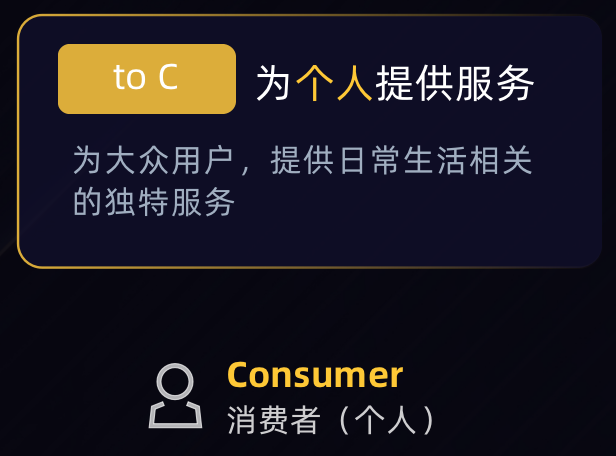 to C 为个人提供服务

为大众用户，提供日常生活相关的独特服务

Consumer
消费者（个人）