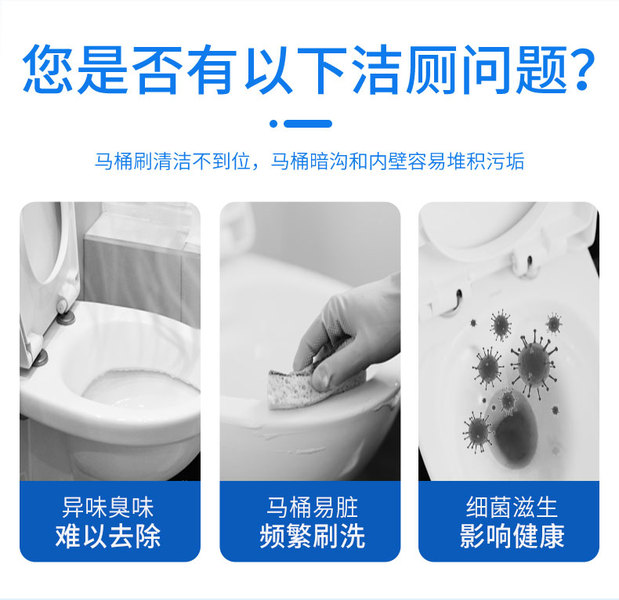 您是否有以下洁厕问题?

马桶刷清洁不到位，马桶暗沟和内壁容易堆积污垢

异味臭味
难以去除

马桶易脏
频繁刷洗

细菌滋生
影响健康