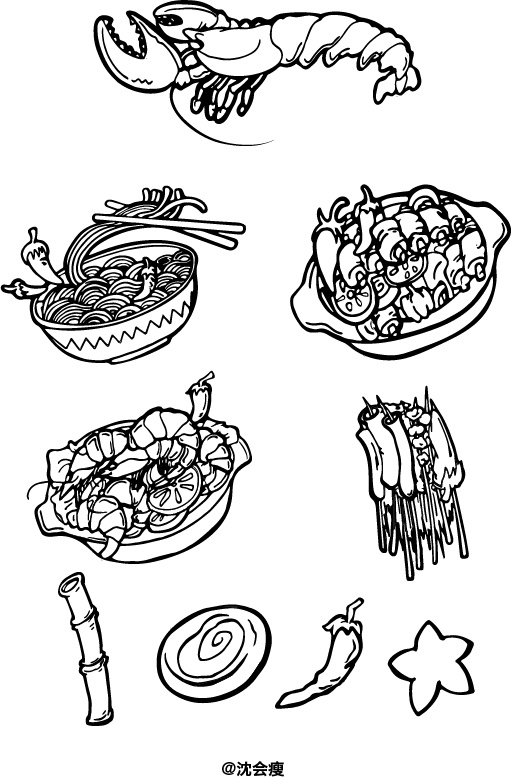 @沈会瘦