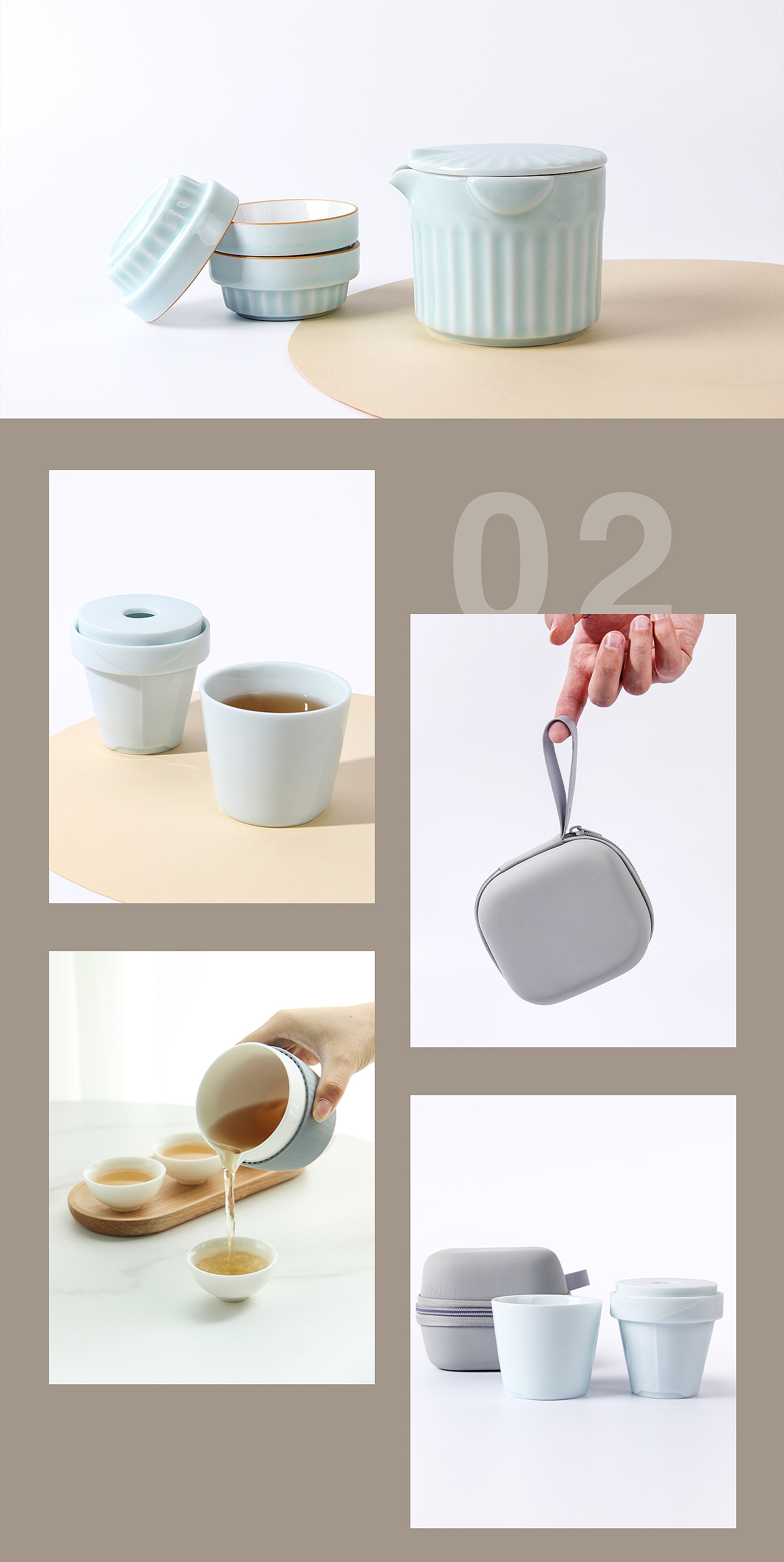 02