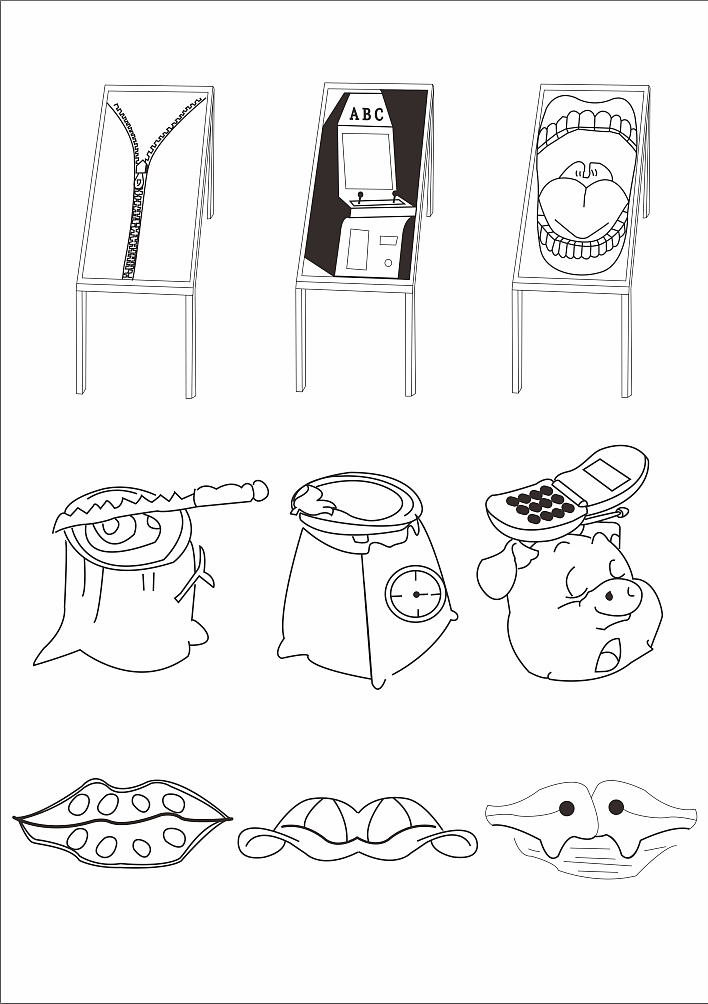 ABC