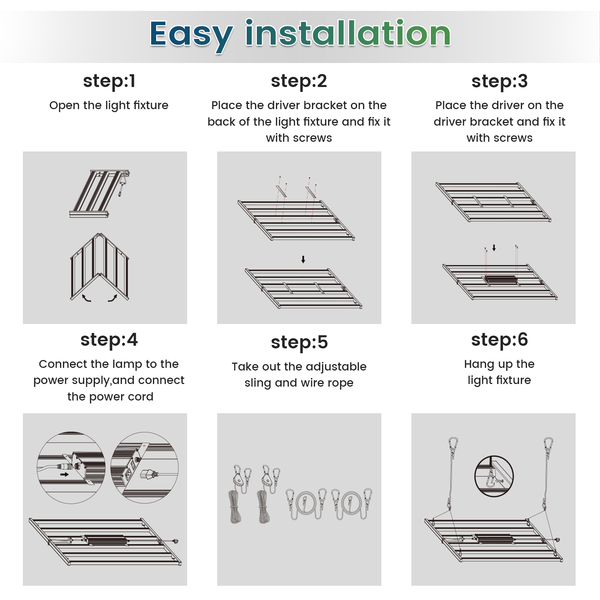 Easy installation

step:1

Open the light fixture

step:2

Place the driver bracket on the back of the light fixture and fix it with screws

step:3

Place the driver on the driver bracket and fix it with screws

step:4

Connect the lamp to the power supply,and connect the power cord

step:5

Take out the adjustable sling and wire rope

step:6

Hang up the light fixture