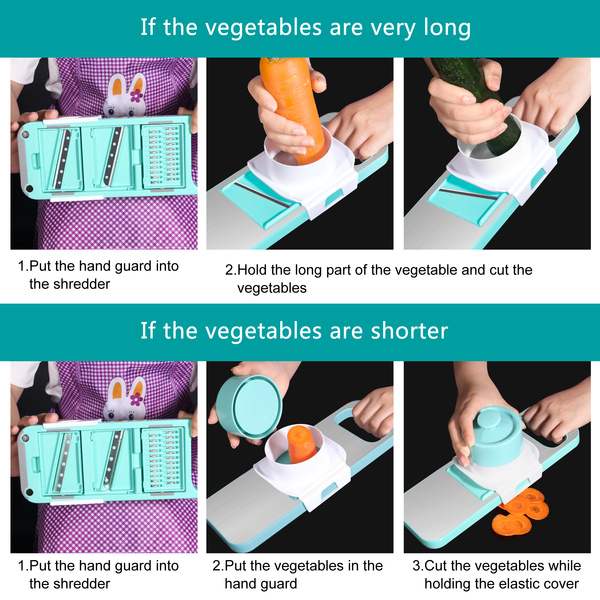 If the vegetables are very long

1.Put the hand guard into the shredder

2.Hold the long part of the vegetable and cut the vegetables

If the vegetables are shorter

1.Put the hand guard into the shredder

2.Put the vegetables in the hand guard

3.Cut the vegetables while holding the elastic cover