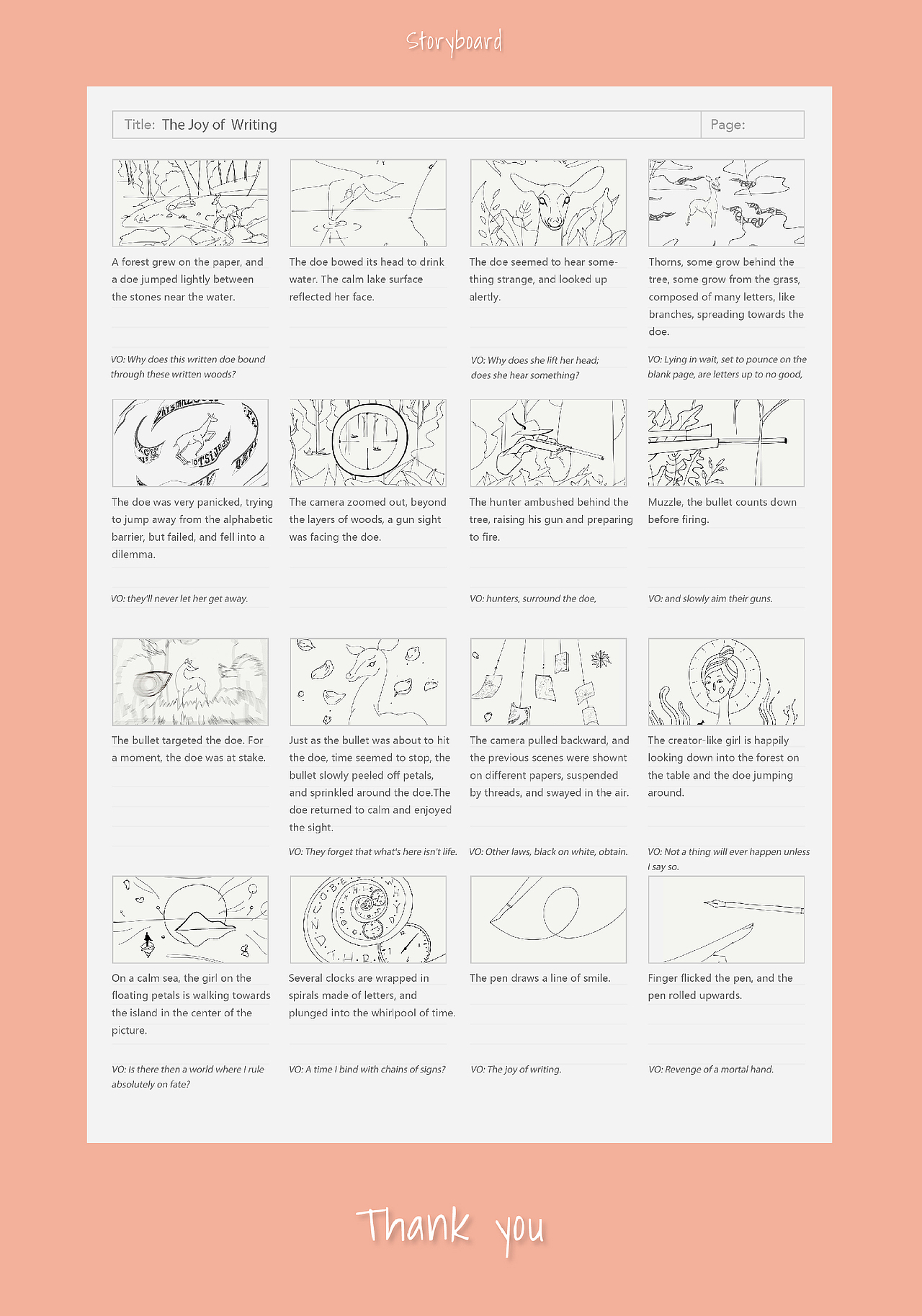 Storyboard

Title: The Joy of Writing

Page:

A forest grew on the paper, and a doe jumped lightly between the stones near the water.

VO: Why does this written doe bound through these written woods?

The doe bowed its head to drink water. The calm lake surface reflected her face.

The doe seemed to hear something strange, and looked up alertly.

VO: Why does she lift her head; does she hear something?

Thorns, some grow behind the tree, some grow from the grass, composed of many letters, like branches, spreading towards the doe.

VO: Lying in wait, set to pounce on the blank page, are letters up to no good,

The doe was very panicked, trying to jump away from the alphabetic barrier, but failed, and fell into a dilemma.

VO: they'll never let her get away.

The camera zoomed out, beyond the layers of woods, a gun sight was facing the doe.

The hunter ambushed behind the tree, raising his gun and preparing to fire.

VO: hunters, surround the doe,

Muzzle, the bullet counts down before firing.

VO: and slowly aim their guns.

The bullet targeted the doe. For a moment, the doe was at stake.

Just as the bullet was about to hit the doe, time seemed to stop, the bullet slowly peeled off petals, and sprinkled around the doe.The doe returned to calm and enjoyed the sight.

VO: They forget that what's here isn't life.

The camera pulled backward, and the previous scenes were shownt on different papers, suspended by threads, and swayed in the air.

VO: Other laws, black on white, obtain.

The creator-like girl is happily looking down into the forest on the table and the doe jumping around.

VO: Not a thing will ever happen unless I say so.

On a calm sea, the girl on the floating petals is walking towards the island in the center of the picture.

VO: Is there then a world where I rule absolutely on fate?

Several clocks are wrapped in spirals made of letters, and plunged into the whirlpool of time.

VO: A time I bind with chains of signs?

The pen draws a line of smile.

VO: The joy of writing.

Finger flicked the pen, and the pen rolled upwards.

VO: Revenge of a mortal hand.

Thank you