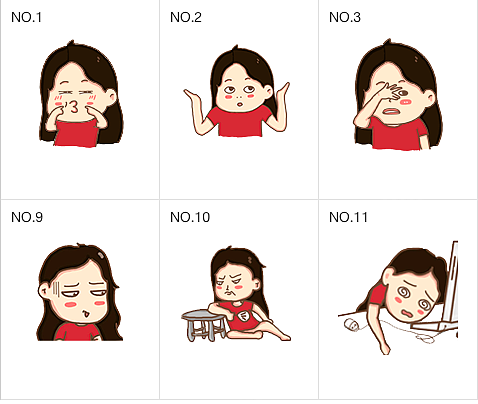 NO.1

NO.2

NO.3

NO.9

NO.10

NO.11