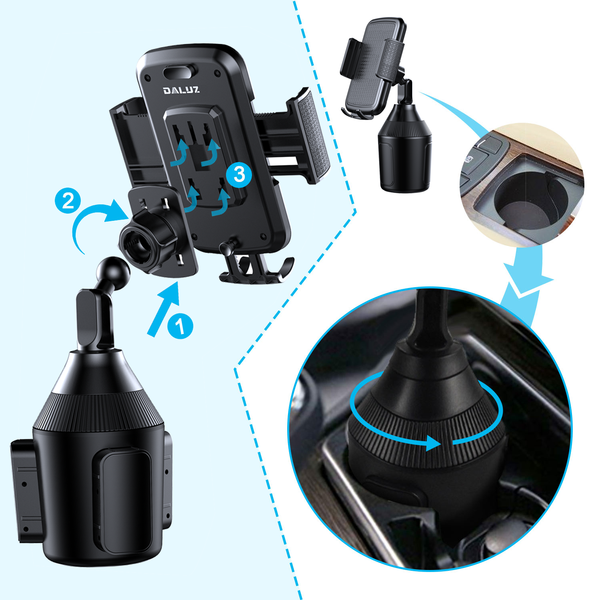 DALUZ
3
2
1