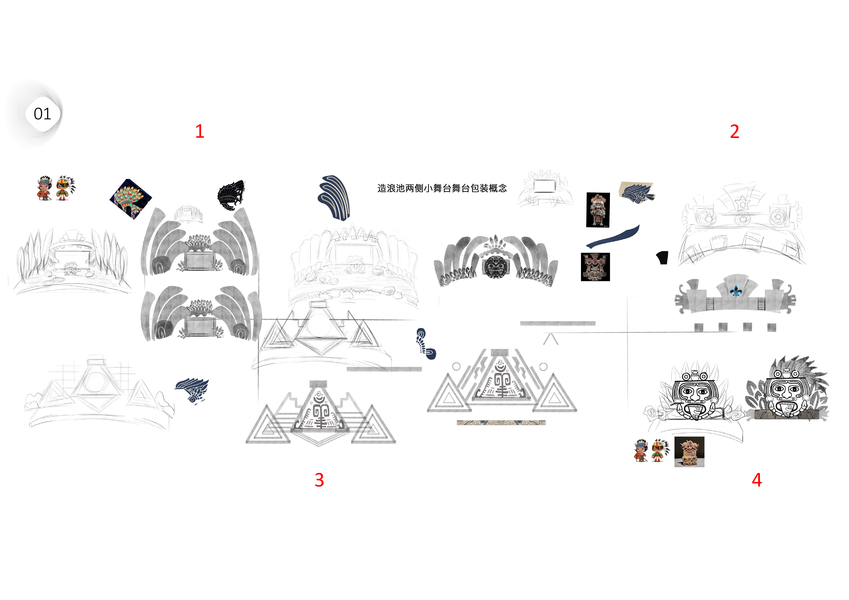 01

1

2

造浪池两侧小舞台舞台包装概念

3

4