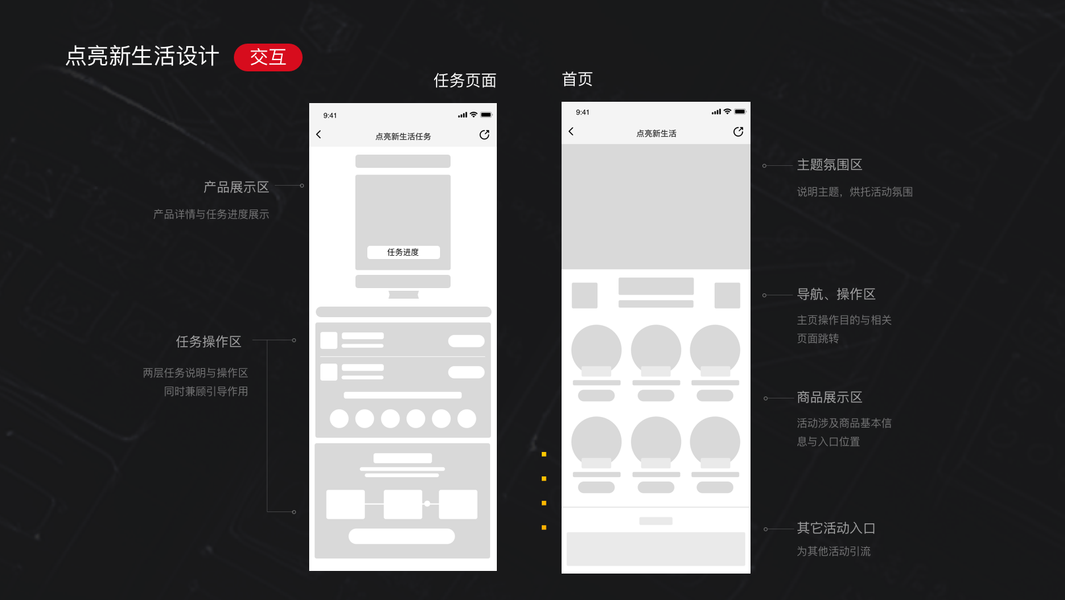 点亮新生活设计 交互

任务页面

9:41

点亮新生活任务

任务进度

产品展示区

产品详情与任务进度展示

任务操作区

两层任务说明与操作区
同时兼顾引导作用

首页

9:41

点亮新生活

主题氛围区

说明主题，烘托活动氛围

导航、操作区

主页操作目的与相关页面跳转

商品展示区

活动涉及商品基本信息与入口位置

其它活动入口

为其他活动引流