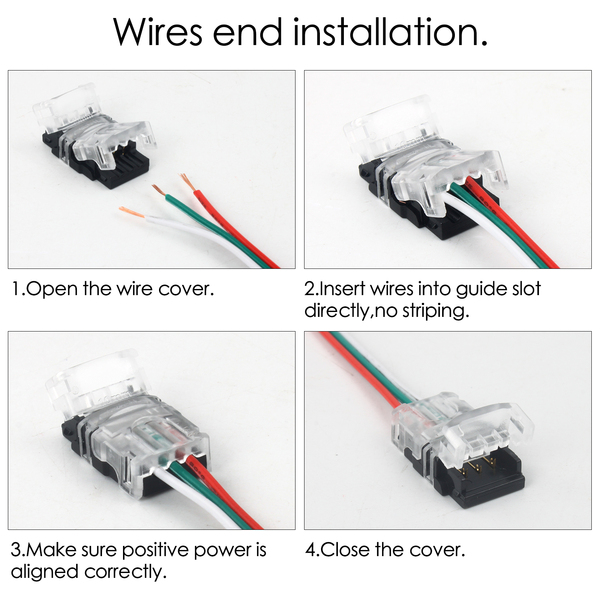 Wires end installation.

1.Open the wire cover.

2.Insert wires into guide slot directly,no striping.

3.Make sure positive power is aligned correctly.

4.Close the cover.