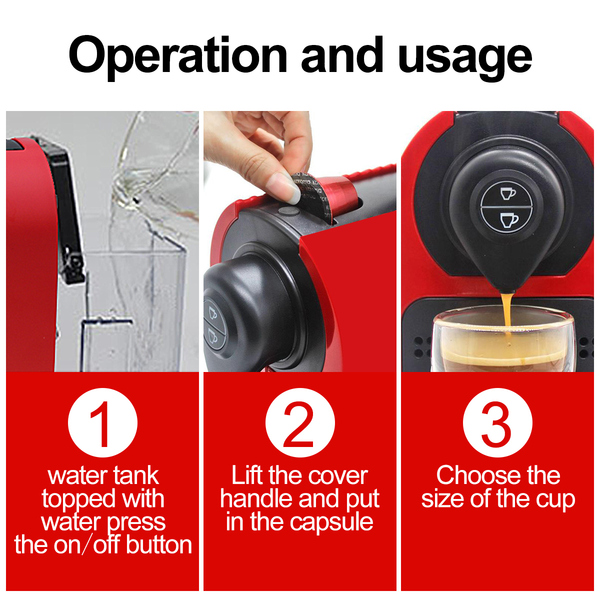 Operation and usage

1
water tank topped with water press the on/off button

2
Lift the cover handle and put in the capsule

3
Choose the size of the cup