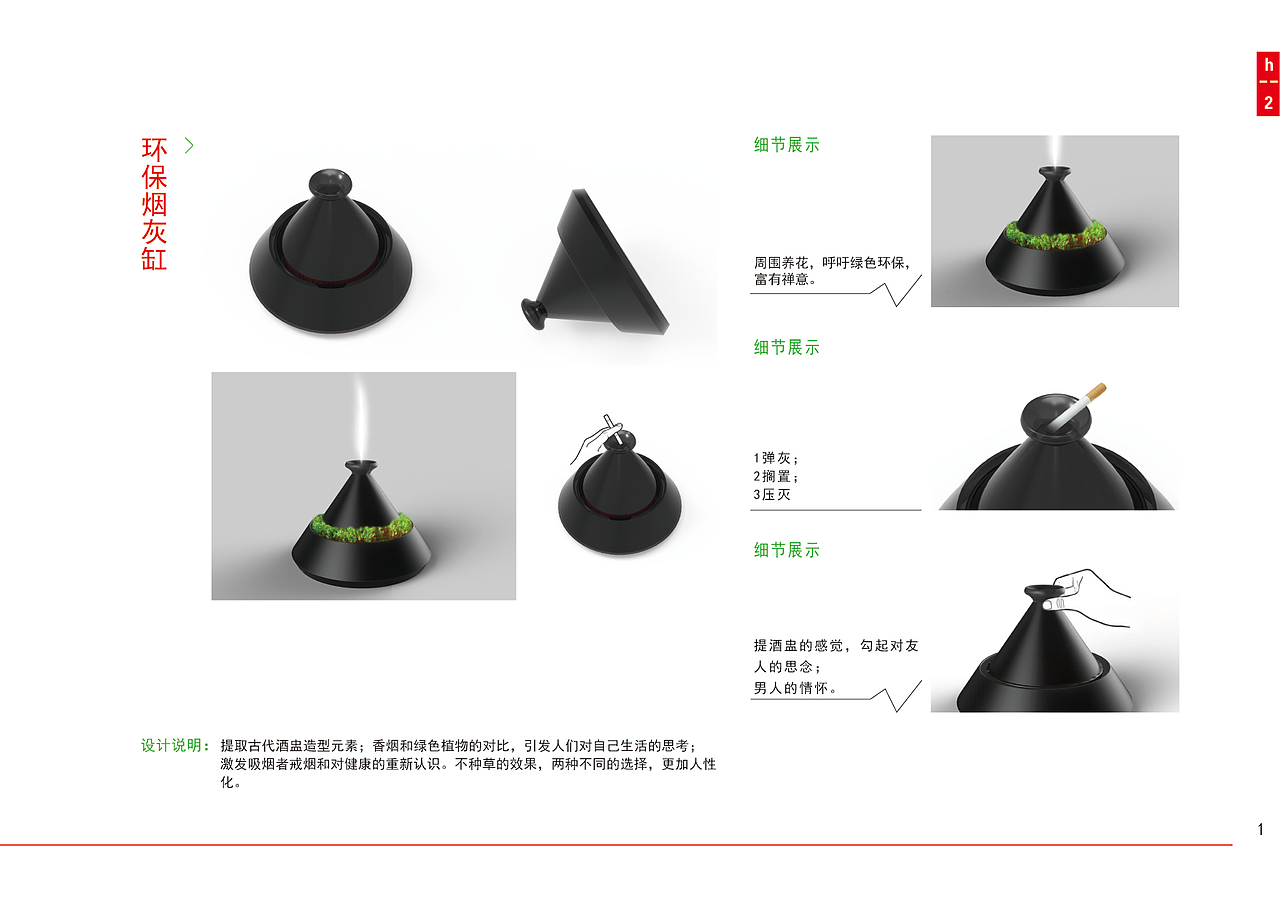 h
2

环保烟灰缸

细节展示

周围养花，呼吁绿色环保，富有禅意。

细节展示

1弹灰；
2搁置；
3压灭

细节展示

提酒盅的感觉，勾起对友人的思念；
男人的情怀。

设计说明：提取古代酒盅造型元素；香烟和绿色植物的对比，引发人们对自己生活的思考；激发吸烟者戒烟和对健康的重新认识。不种草的效果，两种不同的选择，更加人性化。

1