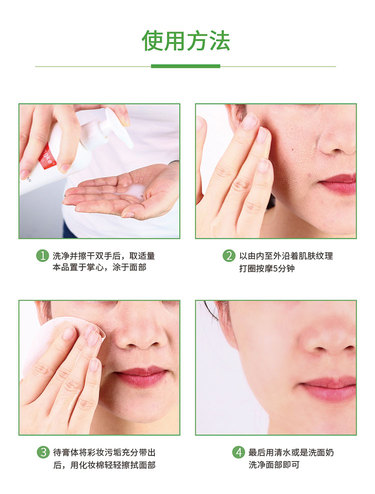 使用方法

1 洗净并擦干双手后，取适量本品置于掌心，涂于面部

2 以由内至外沿着肌肤纹理打圈按摩5分钟

3 待膏体将彩妆污垢充分带出后，用化妆棉轻轻擦拭面部

4 最后用清水或是洗面奶洗净面部即可