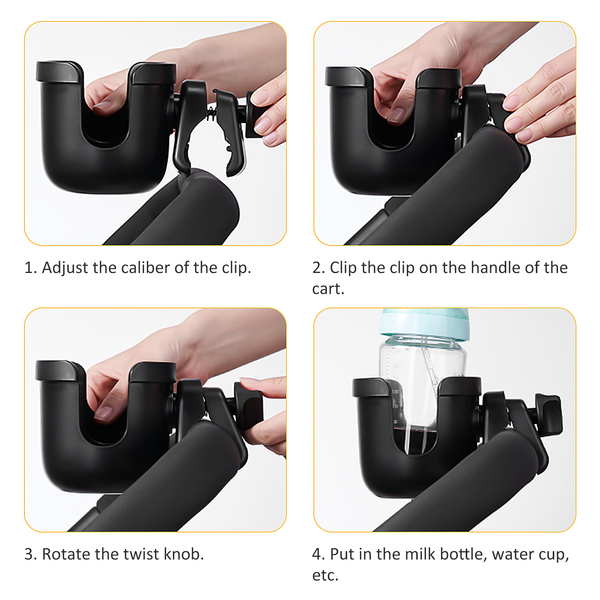 1. Adjust the caliber of the clip.

2. Clip the clip on the handle of the cart.

3. Rotate the twist knob.

4. Put in the milk bottle, water cup, etc.