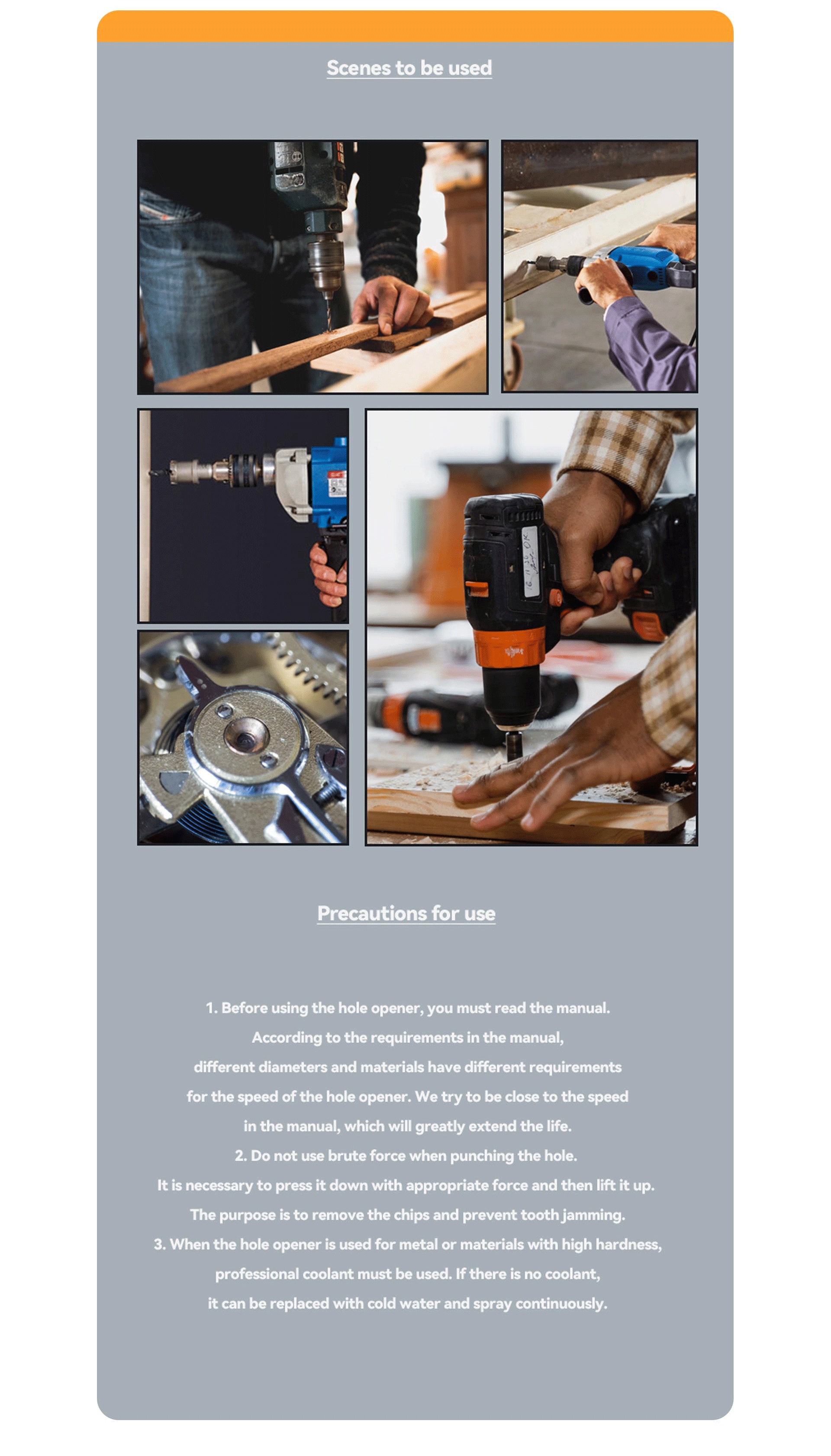 Scenes to be used

Precautions for use

1. Before using the hole opener, you must read the manual. According to the requirements in the manual, different diameters and materials have different requirements for the speed of the hole opener. We try to be close to the speed in the manual, which will greatly extend the life.

2. Do not use brute force when punching the hole. It is necessary to press it down with appropriate force and then lift it up. The purpose is to remove the chips and prevent tooth jamming.

3. When the hole opener is used for metal or materials with high hardness, professional coolant must be used. If there is no coolant, it can be replaced with cold water and spray continuously.