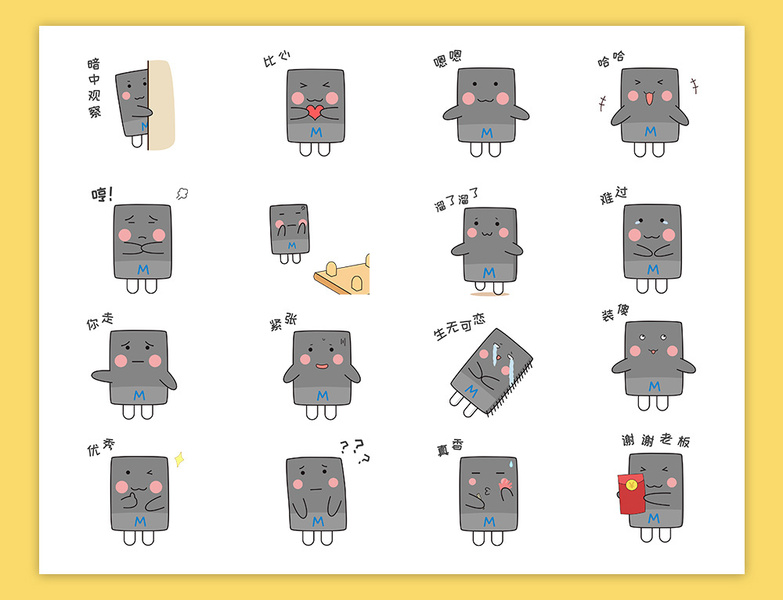 暗中观察
M

比心
M

嗯嗯
M

哈哈
M

哼!
M

M

溜了溜了
M

难过
M

你走
M

紧张
M

生无可恋
M

装傻
M

优秀
M

???
M

真香
M

谢谢老板
M