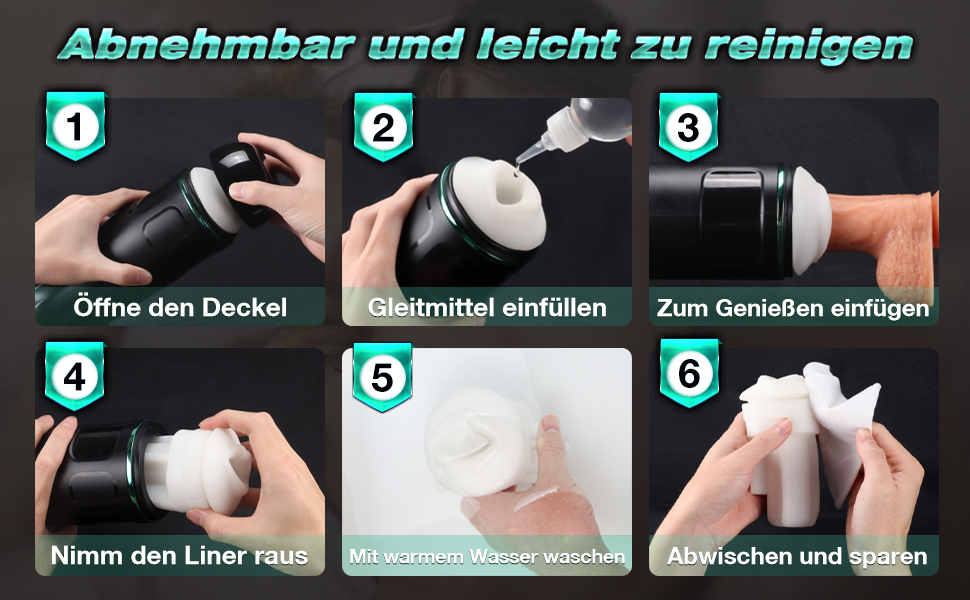 Abnehmbar und leicht zu reinigen

1
Öffne den Deckel

2
Gleitmittel einfüllen

3
Zum Genießen einfügen

4
Nimm den Liner raus

5
Mit warmem Wasser waschen

6
Abwischen und sparen