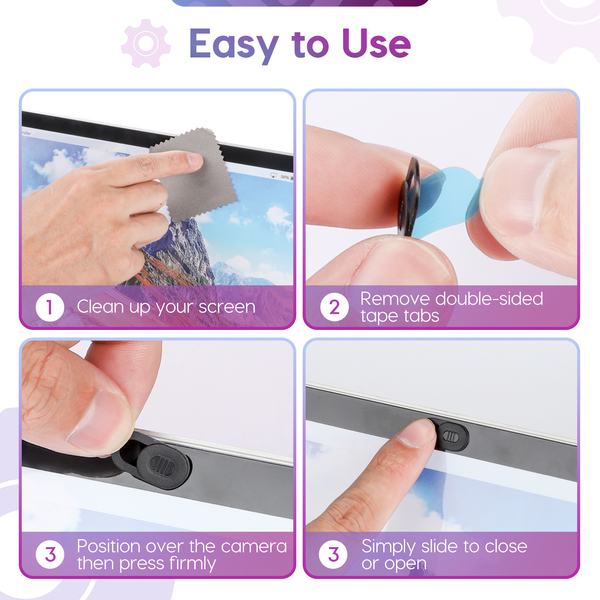 Easy to Use

1 Clean up your screen

2 Remove double-sided tape tabs

3 Position over the camera then press firmly

3 Simply slide to close or open