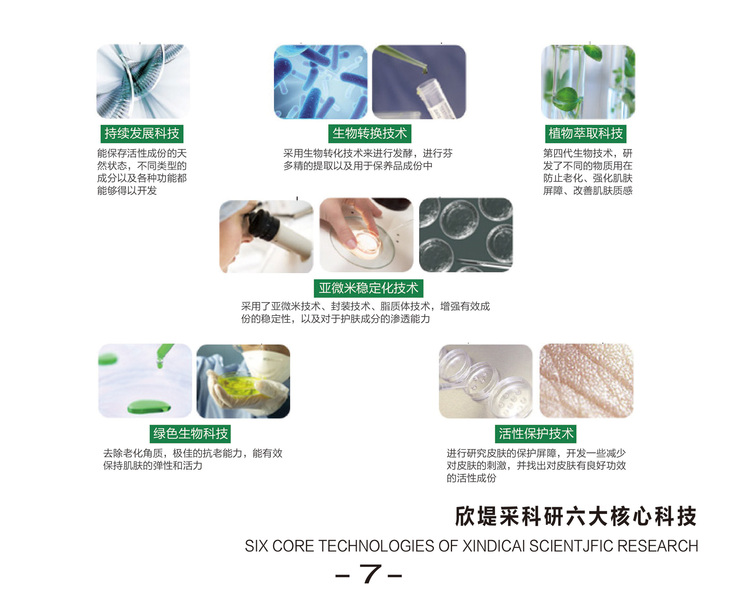 持续发展科技

能保存活性成份的天然状态，不同类型的成分以及各种功能都能够得以开发

生物转换技术

采用生物转化技术来进行发酵，进行芬多精的提取以及用于保养品成份中

植物萃取科技

第四代生物技术，研发了不同的物质用在防止老化、强化肌肤屏障、改善肌肤质感

亚微米稳定化技术

采用了亚微米技术、封装技术、脂质体技术，增强有效成份的稳定性，以及对于护肤成分的渗透能力

绿色生物科技

去除老化角质，极佳的抗老能力，能有效保持肌肤的弹性和活力

活性保护技术

进行研究皮肤的保护屏障，开发一些减少对皮肤的刺激，并找出对皮肤有良好功效的活性成份

欣堤采科研六大核心科技

SIX CORE TECHNOLOGIES OF XINDICAI SCIENTJFIC RESEARCH

-7-