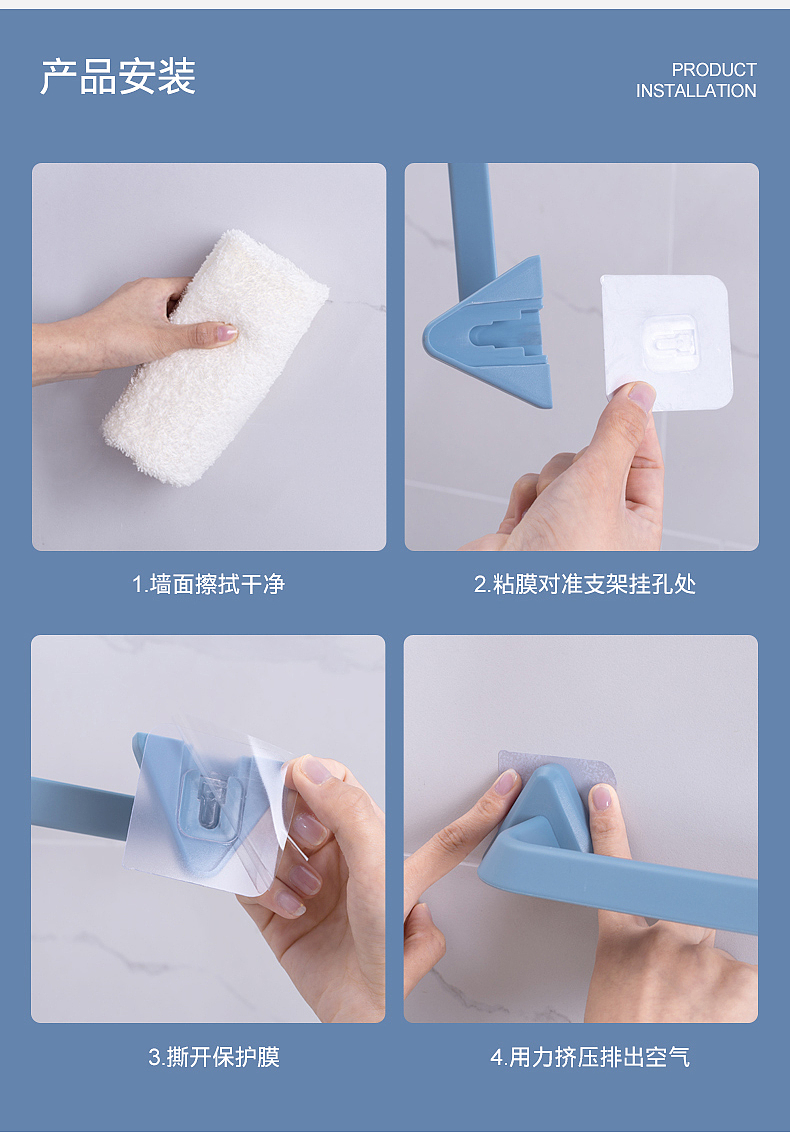 产品安装

PRODUCT INSTALLATION

1.墙面擦拭干净

2.粘膜对准支架挂孔处

3.撕开保护膜

4.用力挤压排出空气