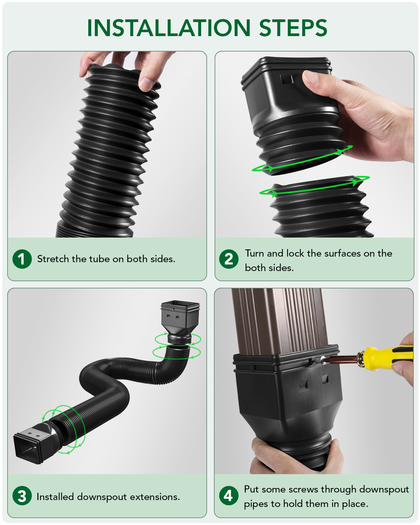 INSTALLATION STEPS

1 Stretch the tube on both sides.

2 Turn and lock the surfaces on the both sides.

3 Installed downspout extensions.

4 Put some screws through downspout pipes to hold them in place.