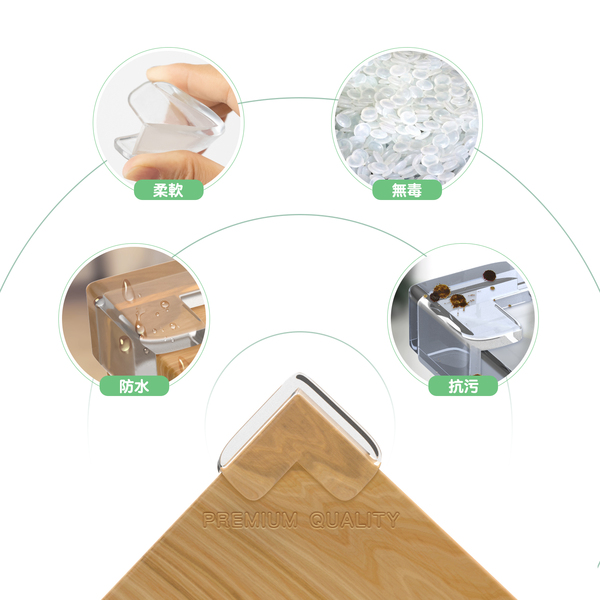 柔軟

無毒

防水

抗污

PREMIUM QUALITY