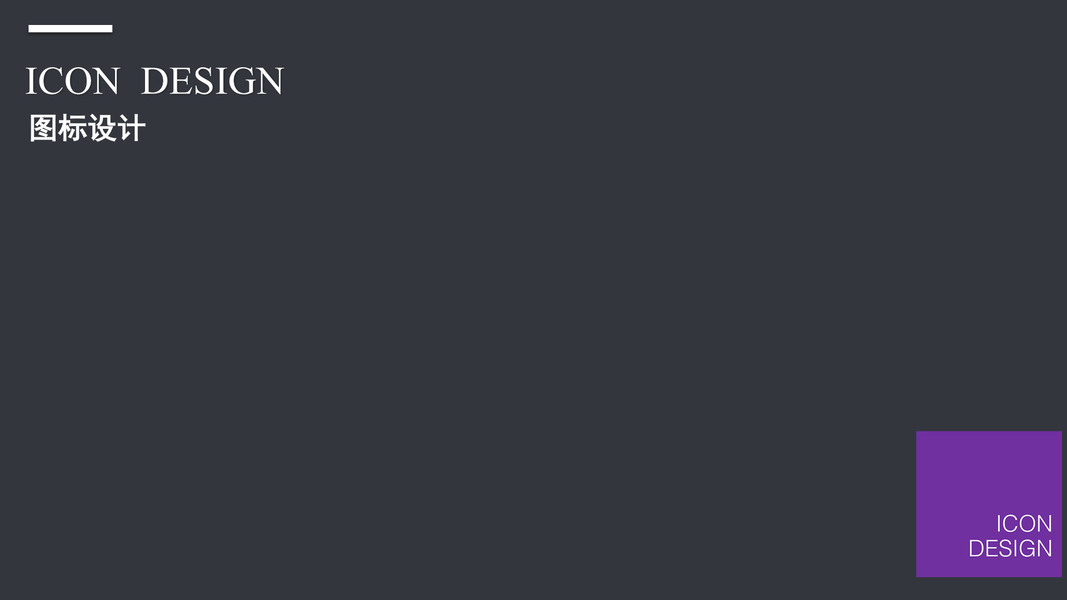 ICON DESIGN
图标设计

ICON
DESIGN