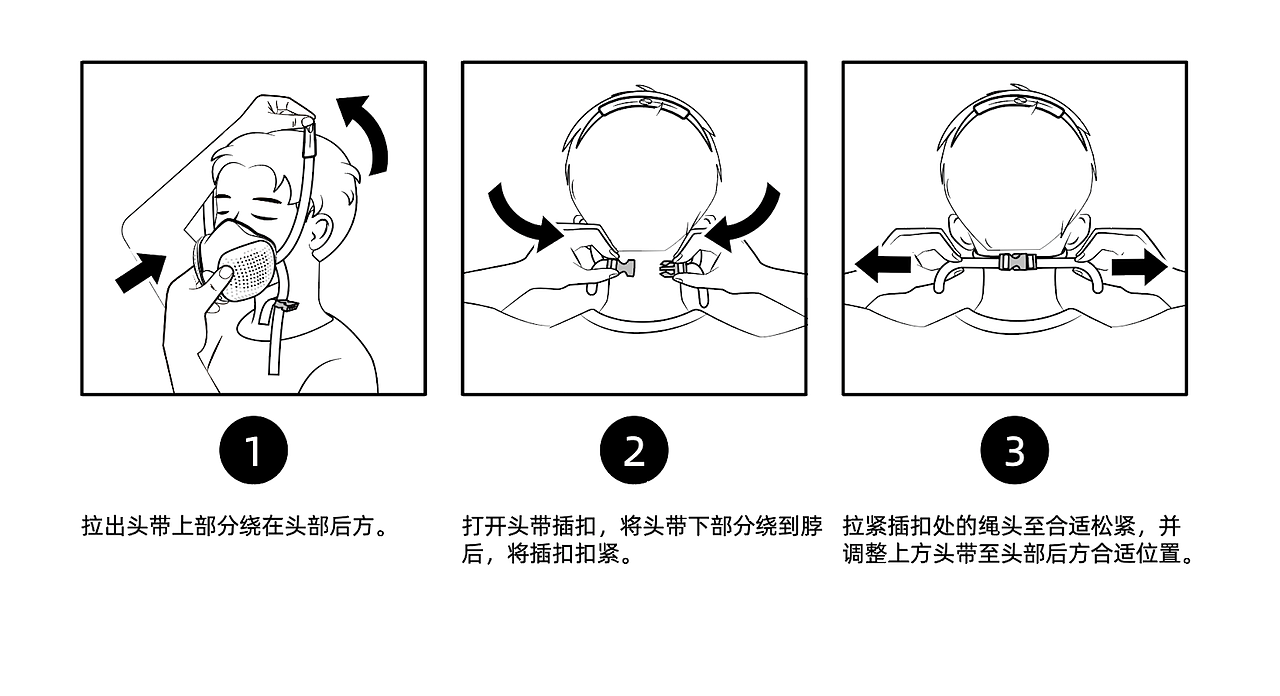 1

拉出头带上部分绕在头部后方。

2

打开头带插扣，将头带下部分绕到脖后，将插扣扣紧。

3

拉紧插扣处的绳头至合适松紧，并调整上方头带至头部后方合适位置。