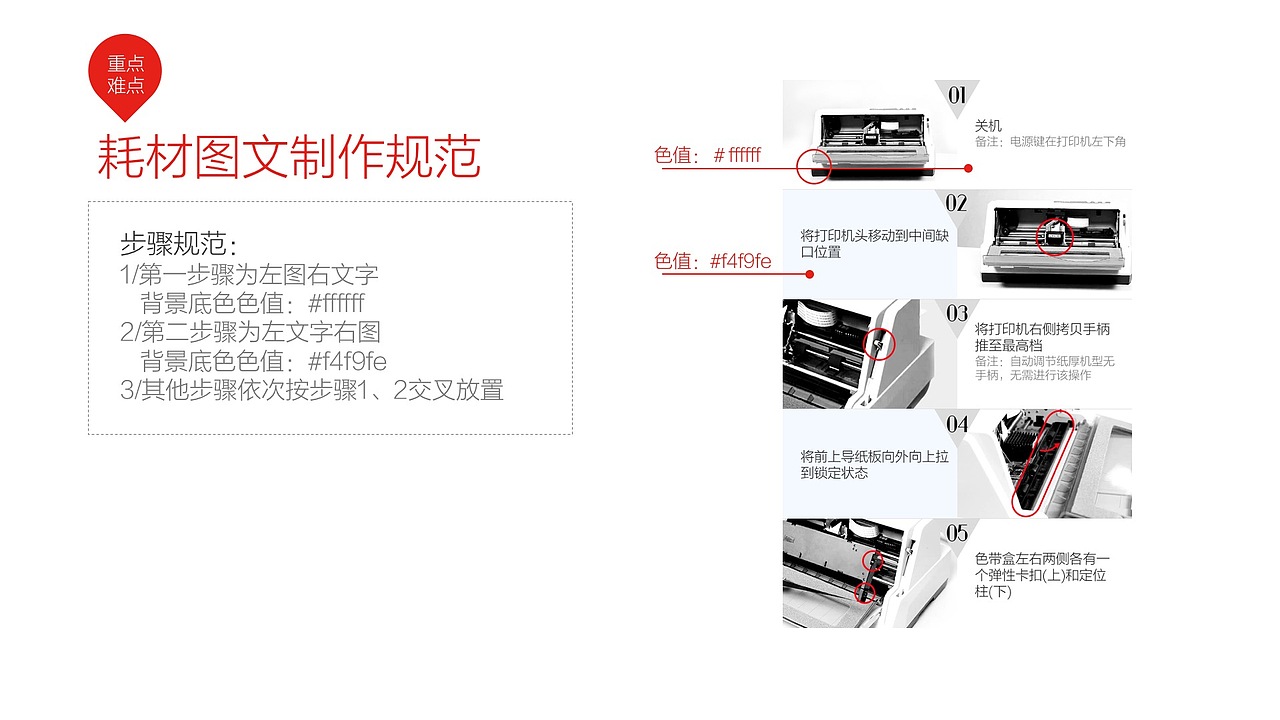 重点
难点

耗材图文制作规范

步骤规范:
1/第一步骤为左图右文字
背景底色色值:#ffffff
2/第二步骤为左文字右图
背景底色色值:#f4f9fe
3/其他步骤依次按步骤1、2交叉放置

色值:# ffffff

色值:#f4f9fe

01
关机
备注:电源键在打印机左下角

02
将打印机头移动到中间缺口位置

03
将打印机右侧拷贝手柄推至最高档
备注:自动调节纸厚机型无手柄,无需进行该操作

04
将前上导纸板向外向上拉到锁定状态

05
色带盒左右两侧各有一个弹性卡扣(上)和定位柱(下)