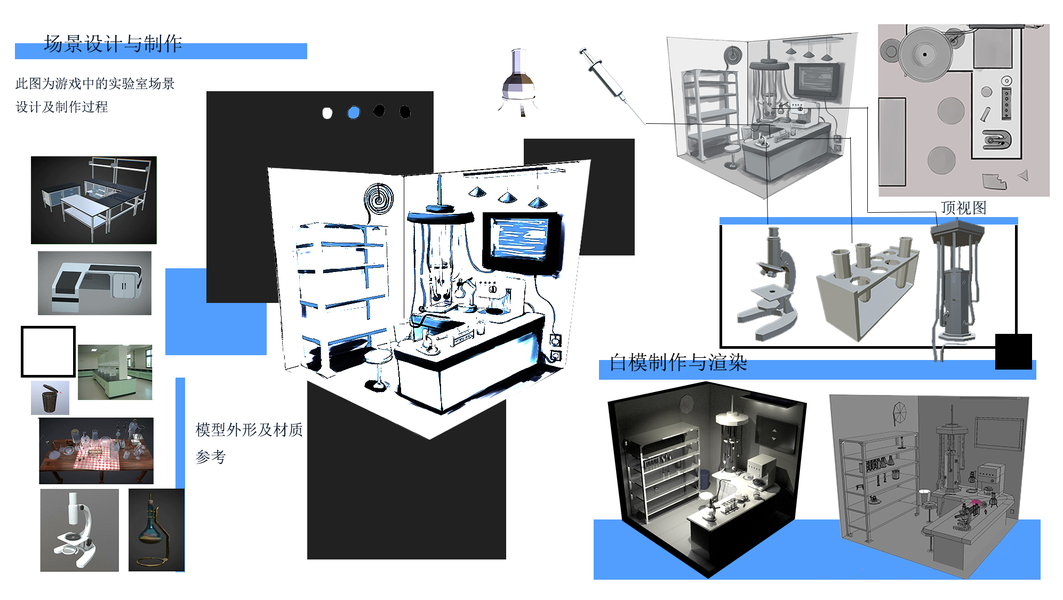 场景设计与制作

此图为游戏中的实验室场景设计及制作过程

模型外形及材质参考

顶视图

白模制作与渲染