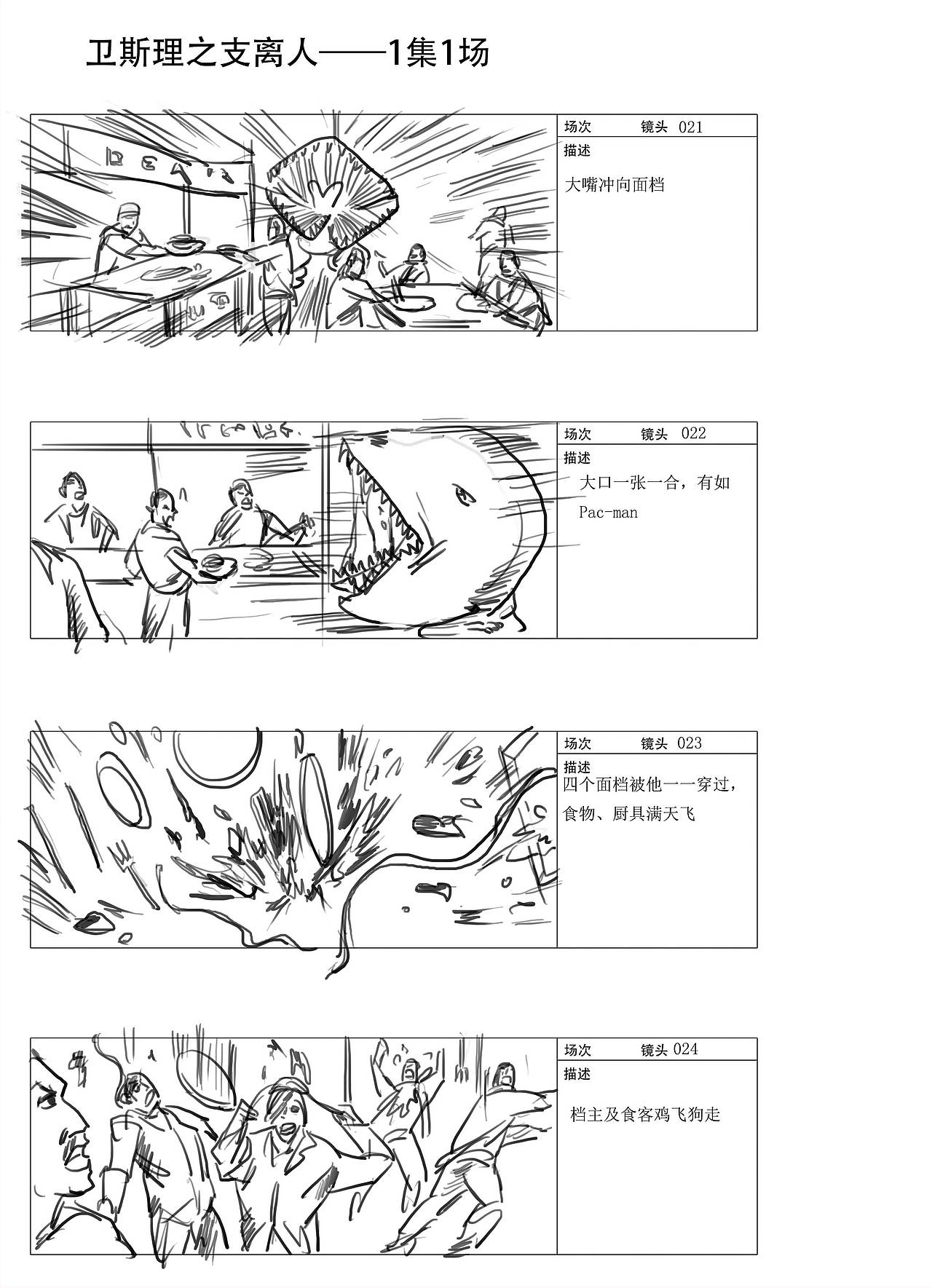 卫斯理之支离人——1集1场

场次 镜头 021
描述
大嘴冲向面档

场次 镜头 022
描述
大口一张一合，有如 Pac-man

场次 镜头 023
描述
四个面档被他一一穿过，食物、厨具满天飞

场次 镜头 024
描述
档主及食客鸡飞狗走