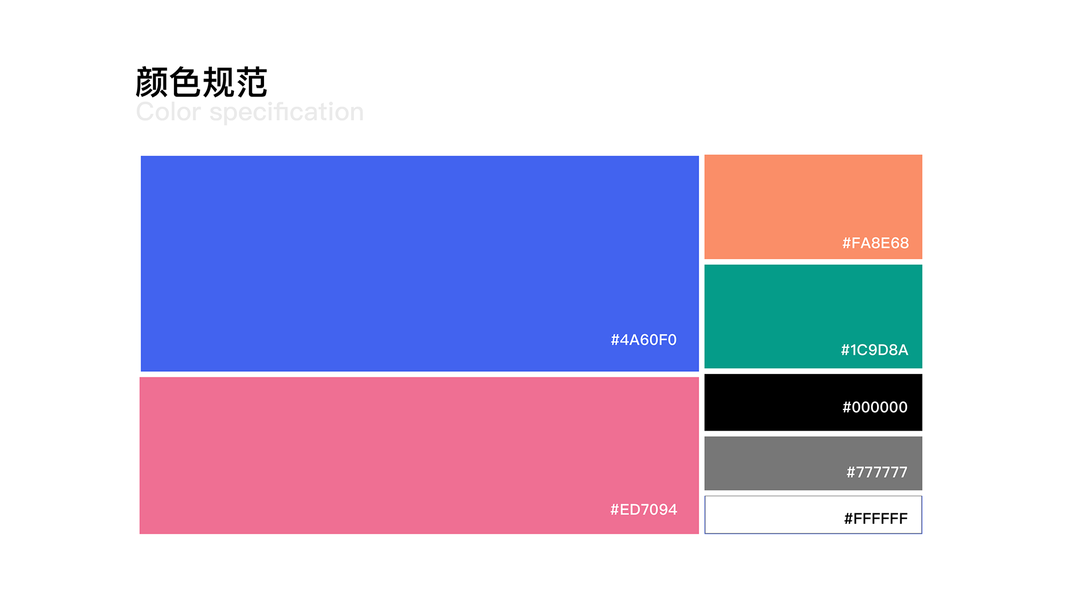 颜色规范
Color specification

#4A60F0

#ED7094

#FA8E68

#1C9D8A

#000000

#777777

#FFFFFF