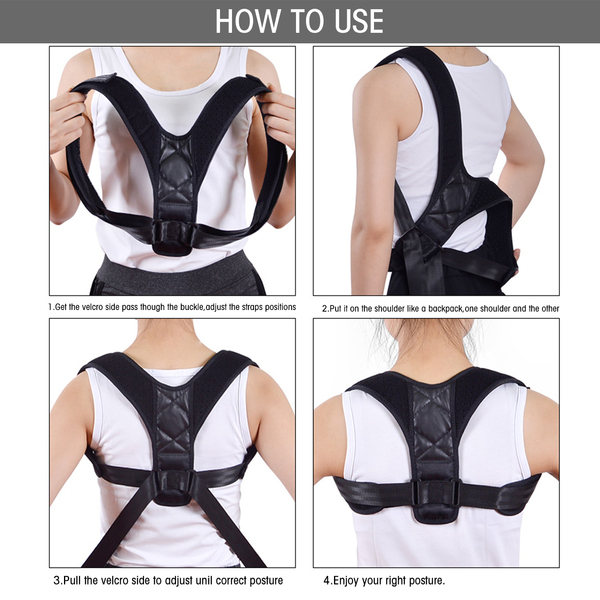 HOW TO USE

1.Get the velcro side pass though the buckle,adjust the straps positions

2.Put it on the shoulder like a backpack,one shoulder and the other

3.Pull the velcro side to adjust unil correct posture

4.Enjoy your right posture.