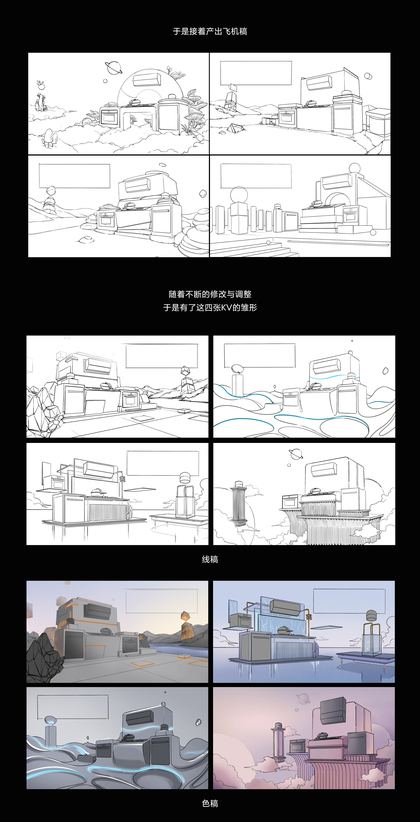 于是接着产出飞机稿

随着不断的修改与调整
于是有了这四张KV的雏形

线稿

色稿