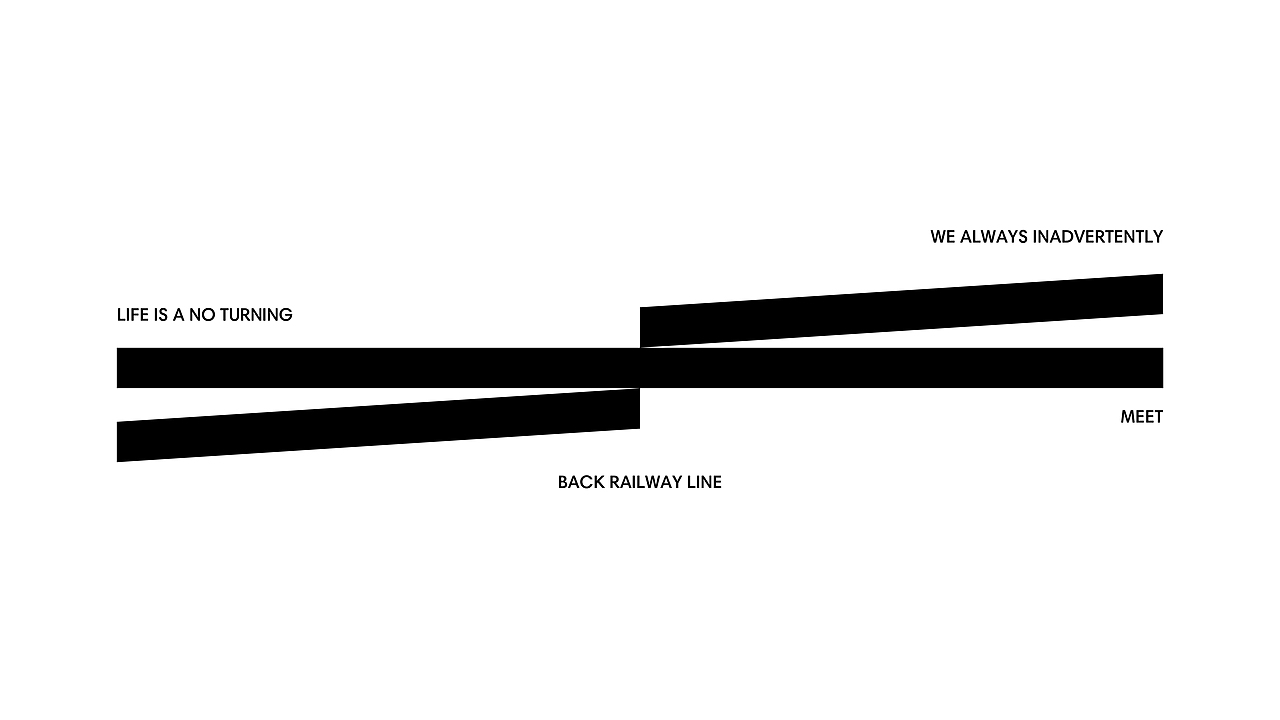 WE ALWAYS INADVERTENTLY

LIFE IS A NO TURNING

MEET

BACK RAILWAY LINE