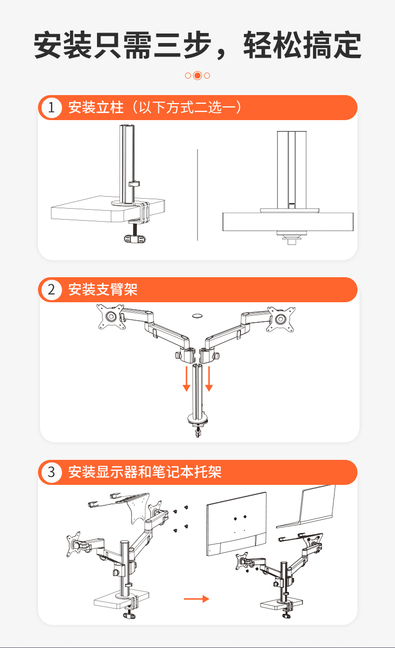 安装只需三步，轻松搞定

1 安装立柱（以下方式二选一）

2 安装支臂架

3 安装显示器和笔记本托架