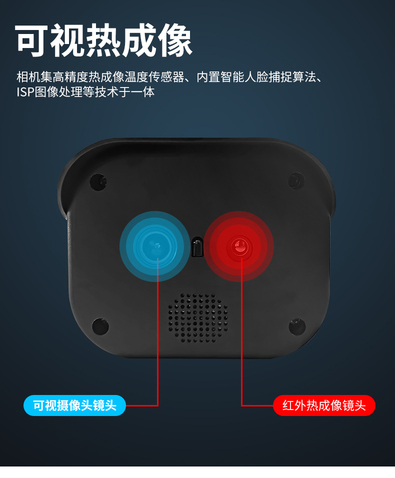 可视热成像

相机集高精度热成像温度传感器、内置智能人脸捕捉算法、ISP图像处理等技术于一体

可视摄像头镜头

红外热成像镜头