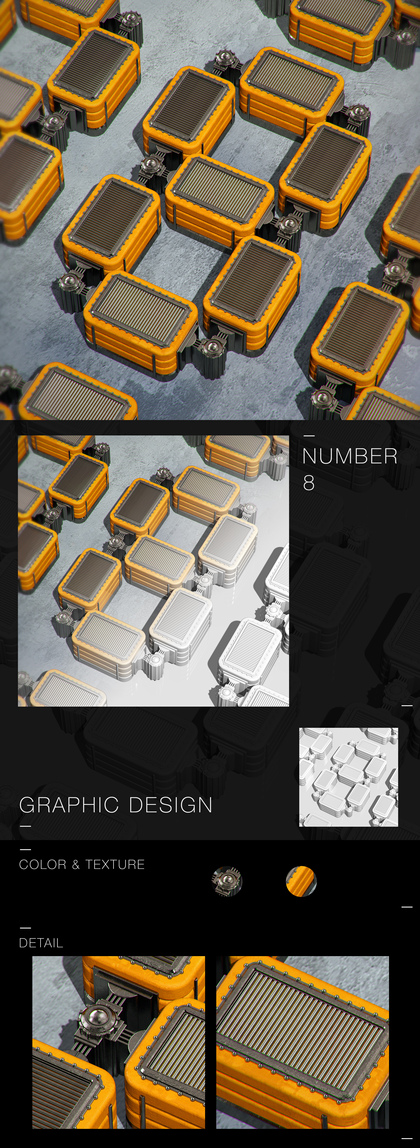 NUMBER
8

GRAPHIC DESIGN

COLOR & TEXTURE

DETAIL