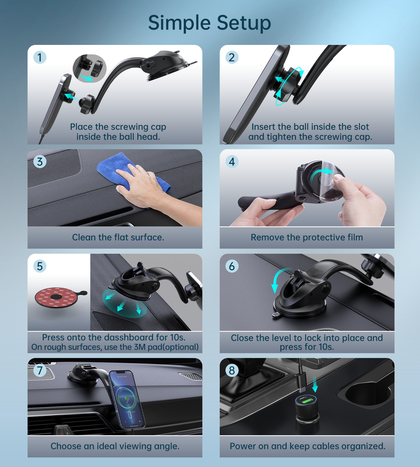 Simple Setup

1

Place the screwing cap inside the ball head.

2

Insert the ball inside the slot and tighten the screwing cap.

3

Clean the flat surface.

4

Remove the protective film

5

Press onto the dasshboard for 10s. On rough surfaces, use the 3M pad(optional)

6

Close the level to lock into place and press for 10s.

7

Choose an ideal viewing angle.

8

Power on and keep cables organized.