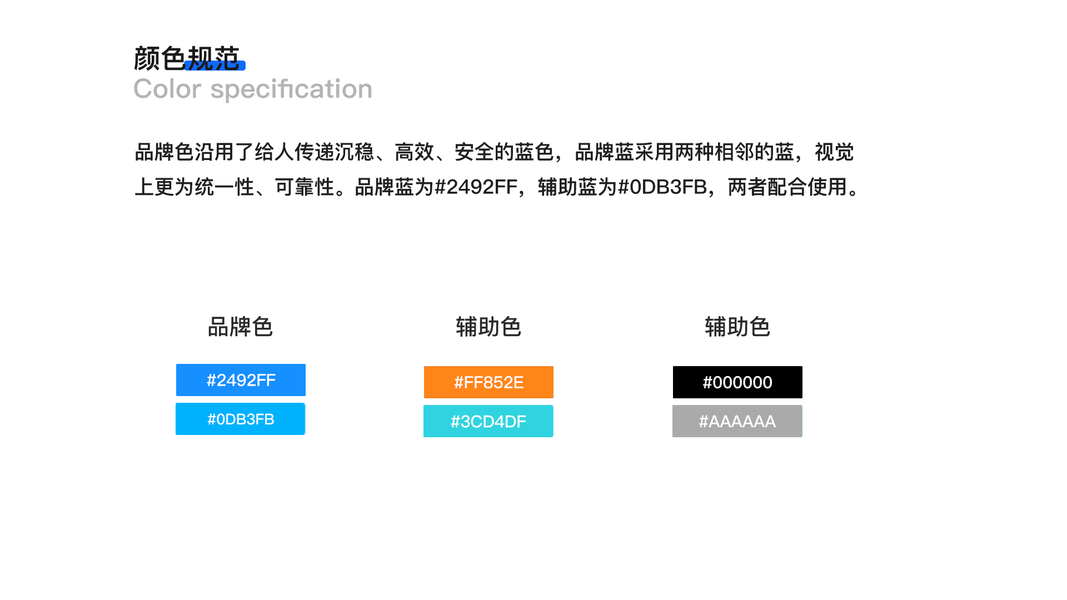 颜色规范
Color specification

品牌色沿用了给人传递沉稳、高效、安全的蓝色，品牌蓝采用两种相邻的蓝，视觉上更为统一性、可靠性。品牌蓝为#2492FF，辅助蓝为#0DB3FB，两者配合使用。

品牌色

#2492FF

#0DB3FB

辅助色

#FF852E

#3CD4DF

辅助色

#000000

#AAAAAA