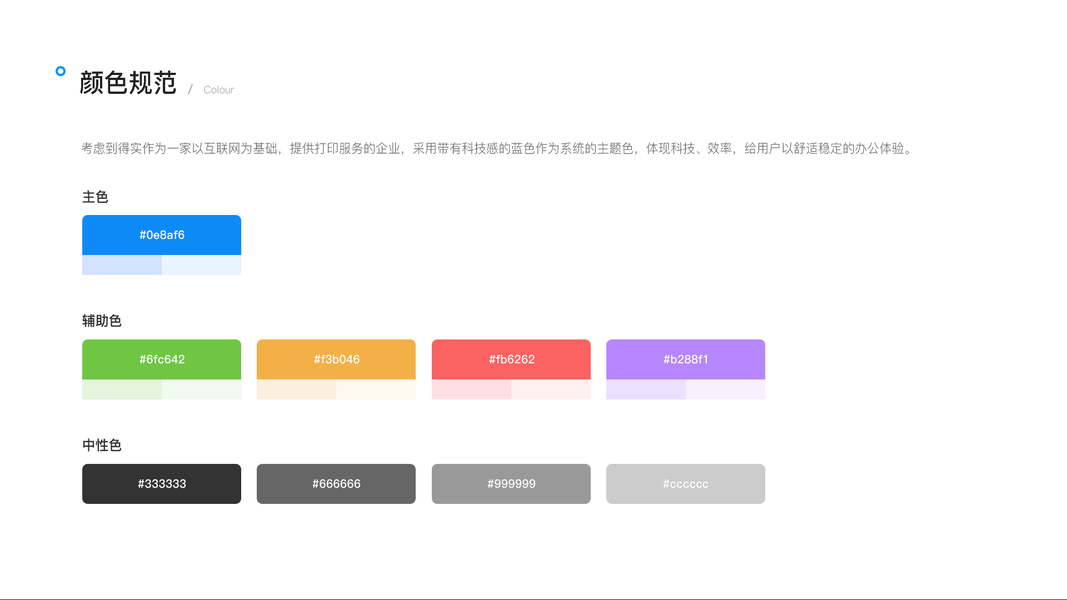 颜色规范 / Colour

考虑到得实作为一家以互联网为基础，提供打印服务的企业，采用带有科技感的蓝色作为系统的主题色，体现科技、效率，给用户以舒适稳定的办公体验。

主色

#0e8af6

辅助色

#6fc642

#f3b046

#fb6262

#b288f1

中性色

#333333

#666666

#999999

#cccccc