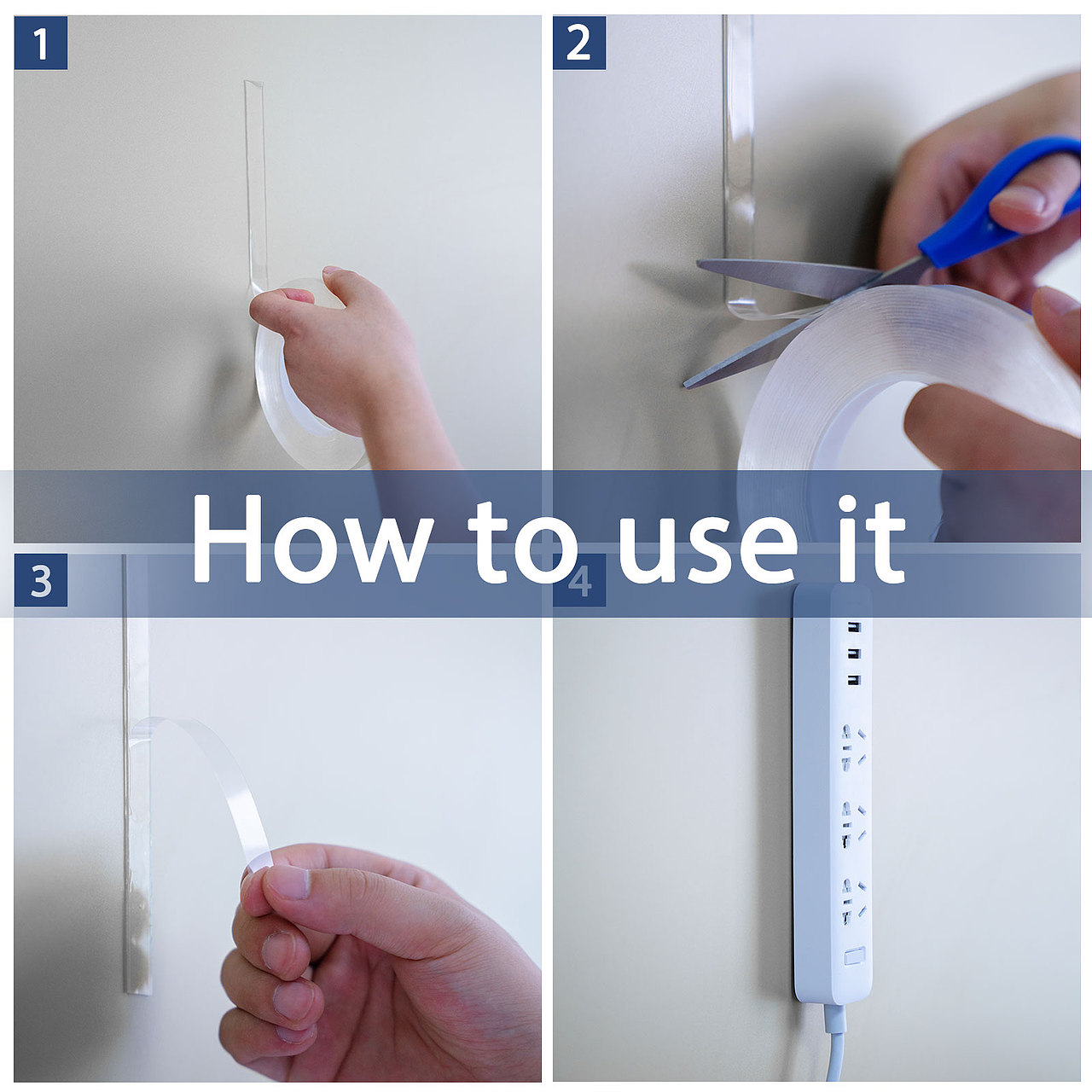 1

2

How to use it

3

4