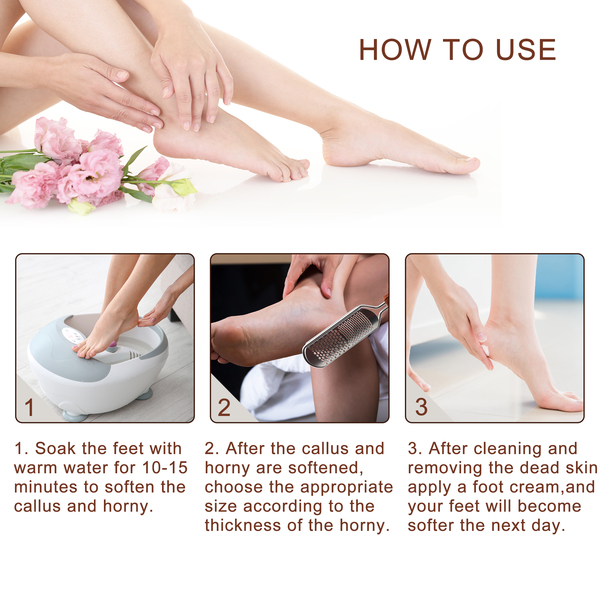 HOW TO USE

1

2

3

1. Soak the feet with warm water for 10-15 minutes to soften the callus and horny.

2. After the callus and horny are softened, choose the appropriate size according to the thickness of the horny.

3. After cleaning and removing the dead skin apply a foot cream,and your feet will become softer the next day.