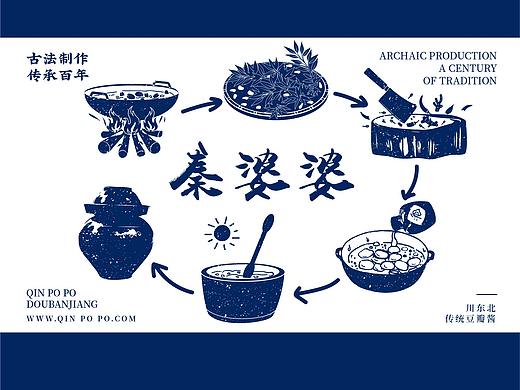 古法制作
传承百年

ARCHAIC PRODUCTION
A CENTURY
OF TRADITION

秦婆婆

QIN PO PO
DOUBANJIANG
WWW.QIN PO PO.COM

川东北
传统豆瓣酱