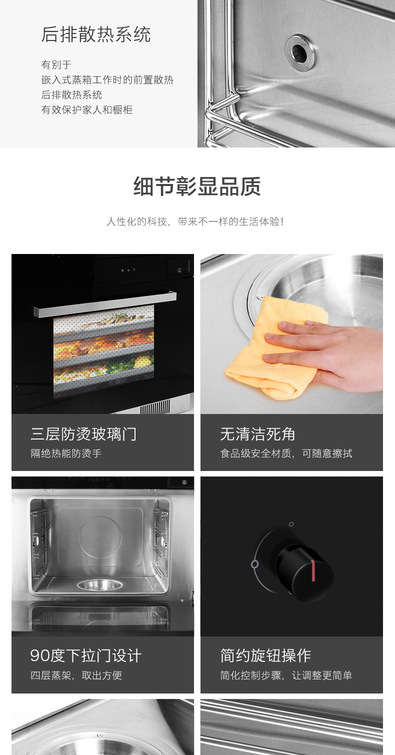 后排散热系统

有别于
嵌入式蒸箱工作时的前置散热
后排散热系统
有效保护家人和橱柜

细节彰显品质

人性化的科技，带来不一样的生活体验！

三层防烫玻璃门
隔绝热能防烫手

无清洁死角
食品级安全材质，可随意擦拭

90度下拉门设计
四层蒸架，取出方便

简约旋钮操作
简化控制步骤，让调整更简单