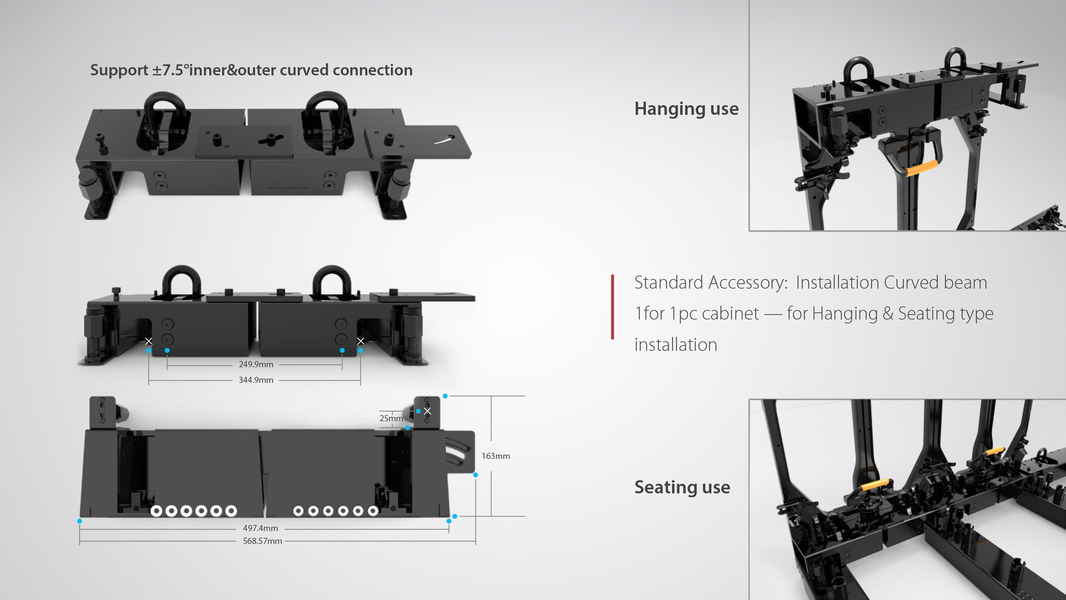 Support ±7.5°inner&outer curved connection

249.9mm
344.9mm

25mm
163mm
497.4mm
568.57mm

Hanging use

Standard Accessory: Installation Curved beam 1for 1pc cabinet — for Hanging & Seating type installation

Seating use