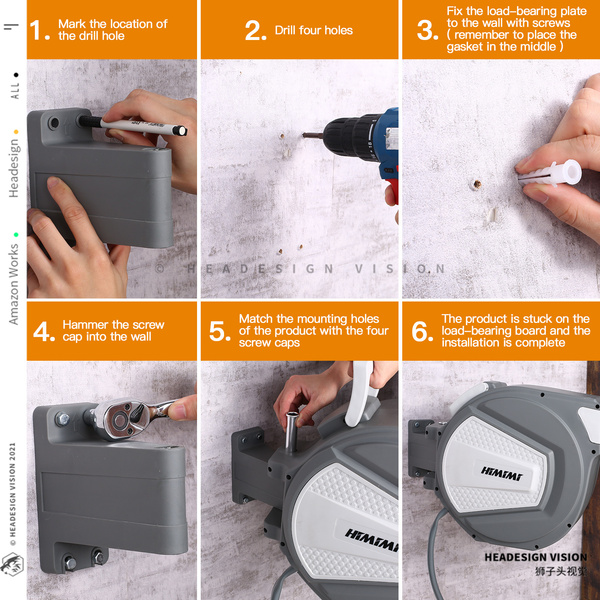 ALL
Headesign
Amazon Works
© HEADESIGN VISION 2021

1. Mark the location of the drill hole

2. Drill four holes

3. Fix the load-bearing plate to the wall with screws ( remember to place the gasket in the middle )

© HEADESIGN VISION

4. Hammer the screw cap into the wall

5. Match the mounting holes of the product with the four screw caps

6. The product is stuck on the load-bearing board and the installation is complete

HIMIMI

HIMIMI

HEADESIGN VISION
狮子头视觉