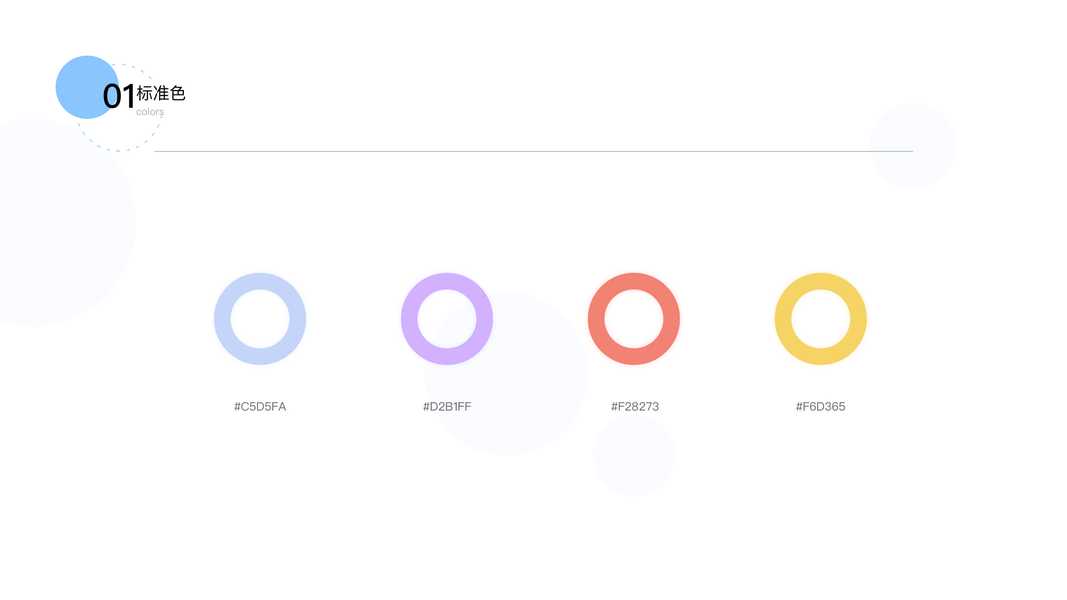 01 标准色
colors

#C5D5FA

#D2B1FF

#F28273

#F6D365